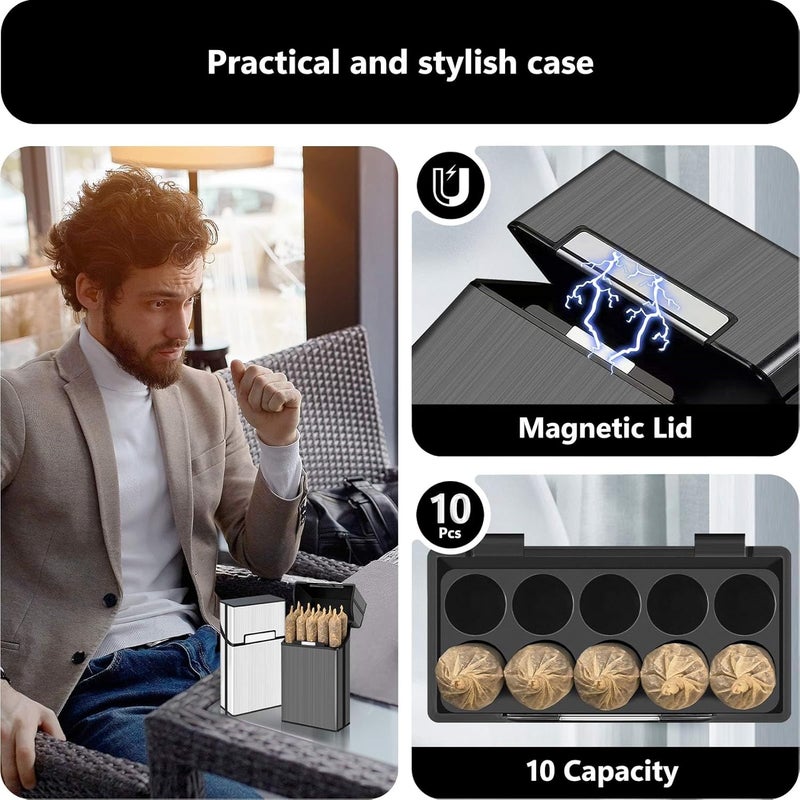 Practical and stylish case

Magnetic Lid

10
Pcs

10 Capacity